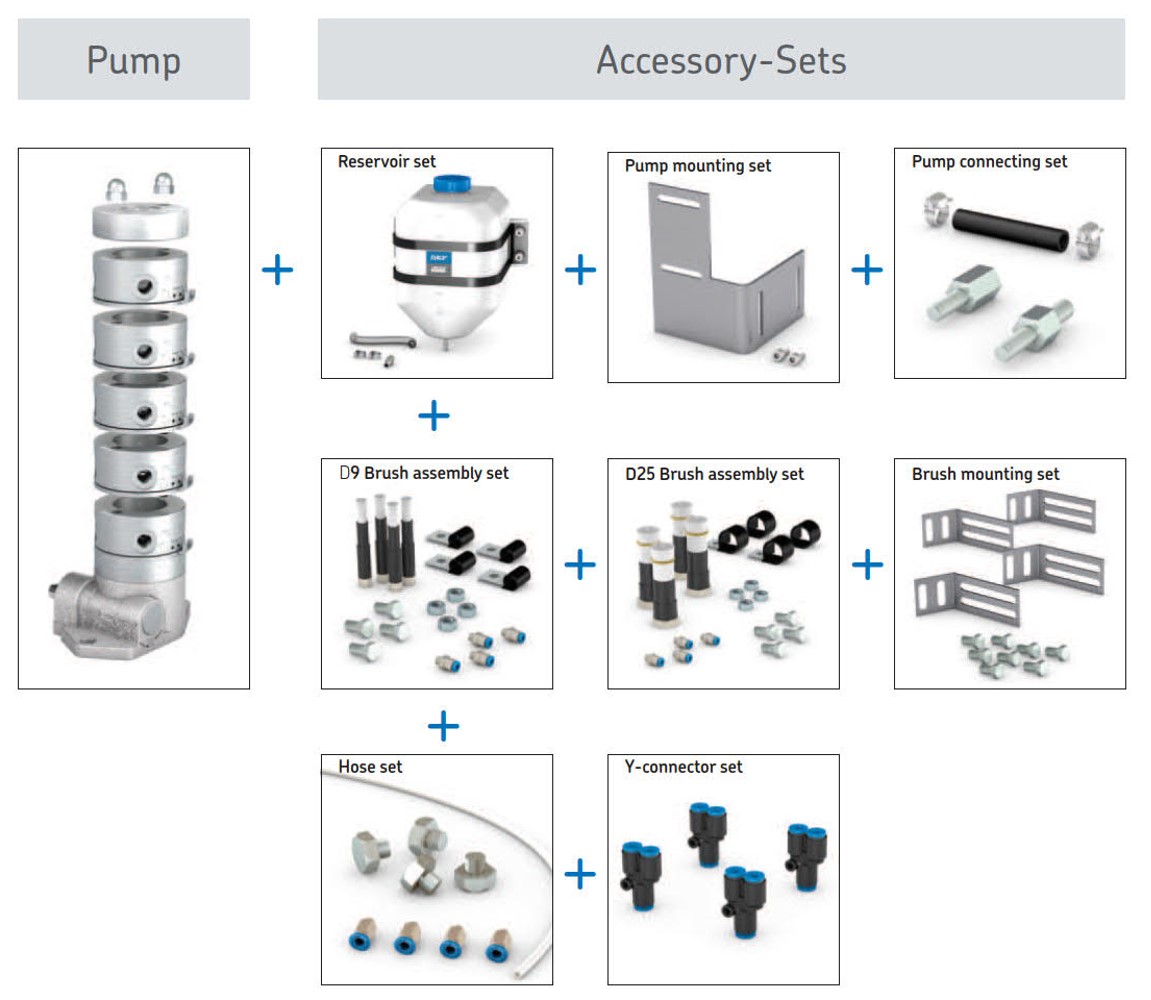 Pump

Accessory-Sets

+

Reservoir set

SKF

+

Pump mounting set

+

Pump connecting set

+

D9 Brush assembly set

+

D25 Brush assembly set

+

Brush mounting set

+

Hose set

+

Y-connector set